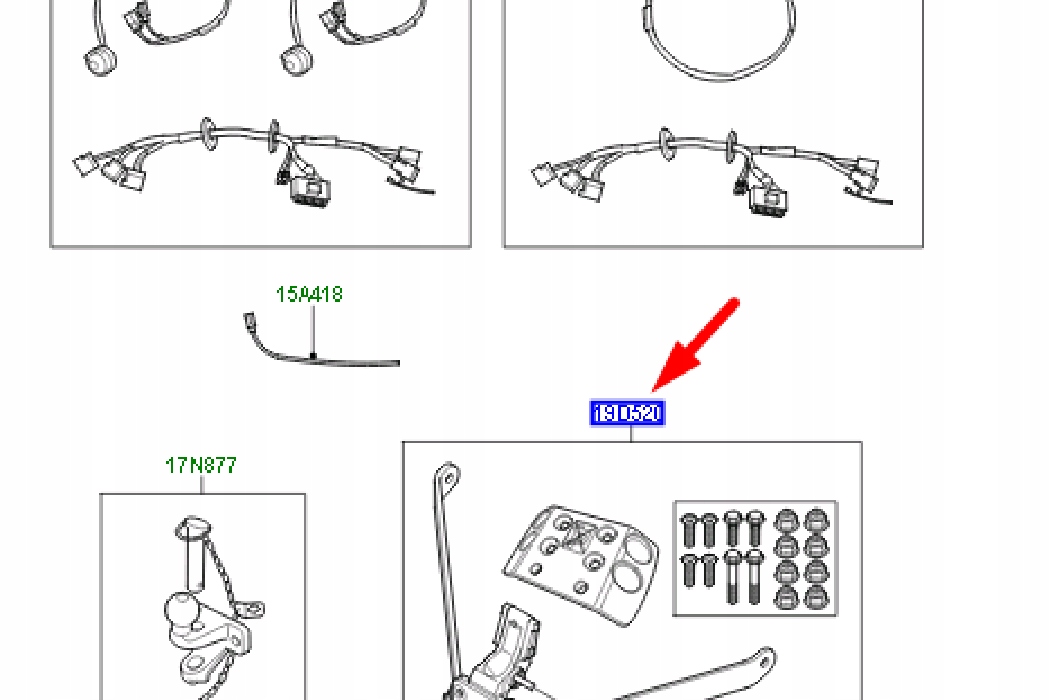 15A418

19D520

17N877