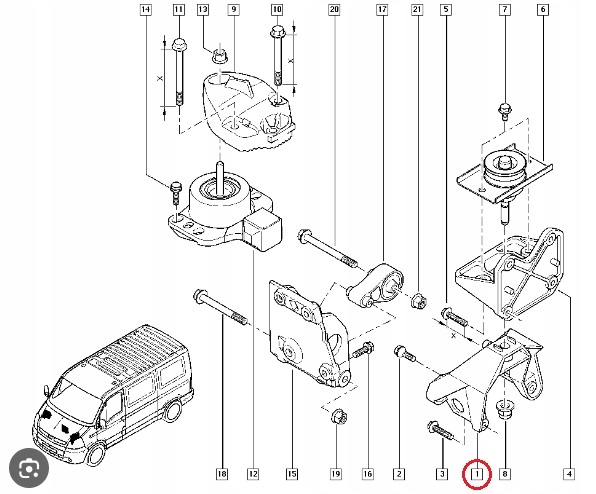 14
11
13
9
10
20
17
21
5
7
6
X
X
X
18
12
15
19
16
2
3
1
8
4