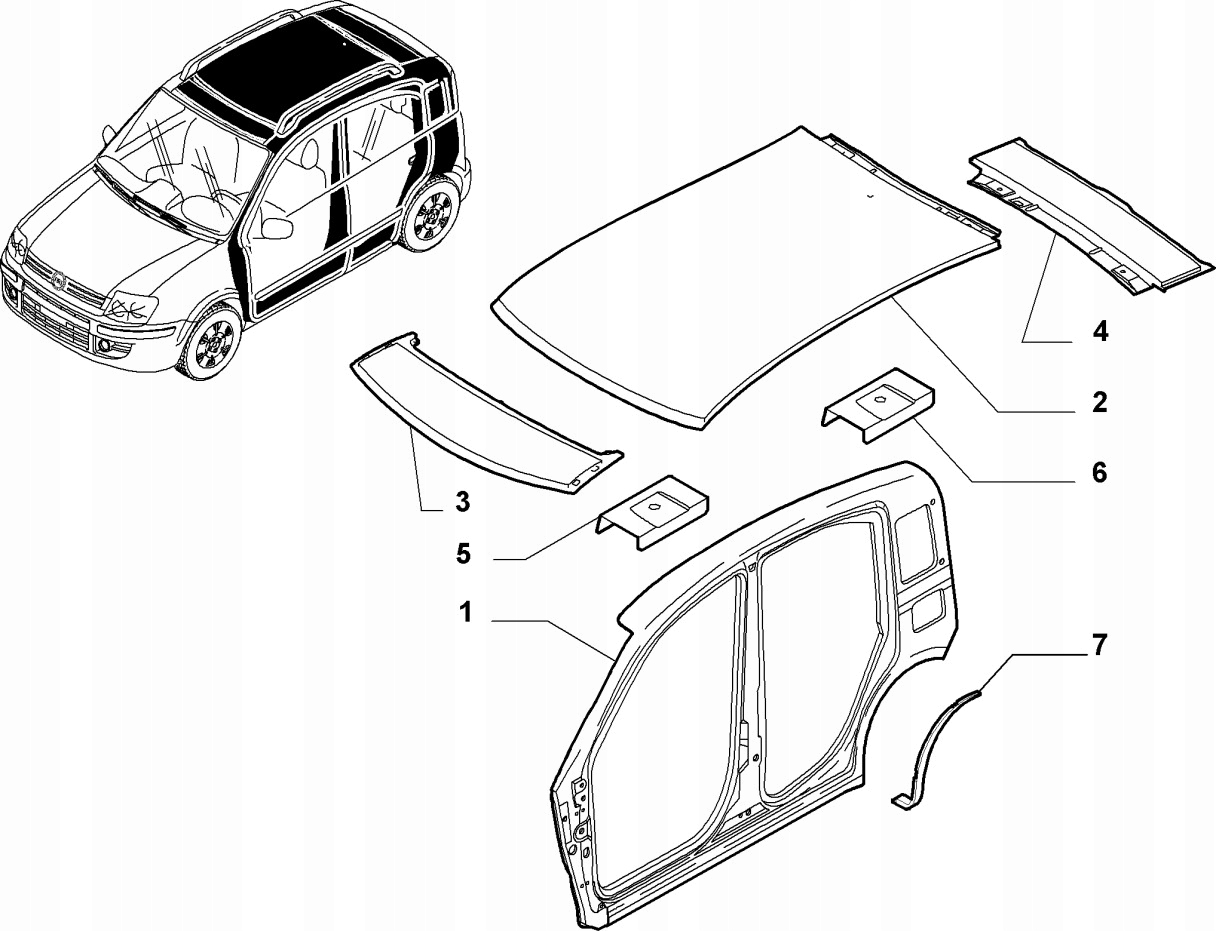 4

2

6

3

5

1

7