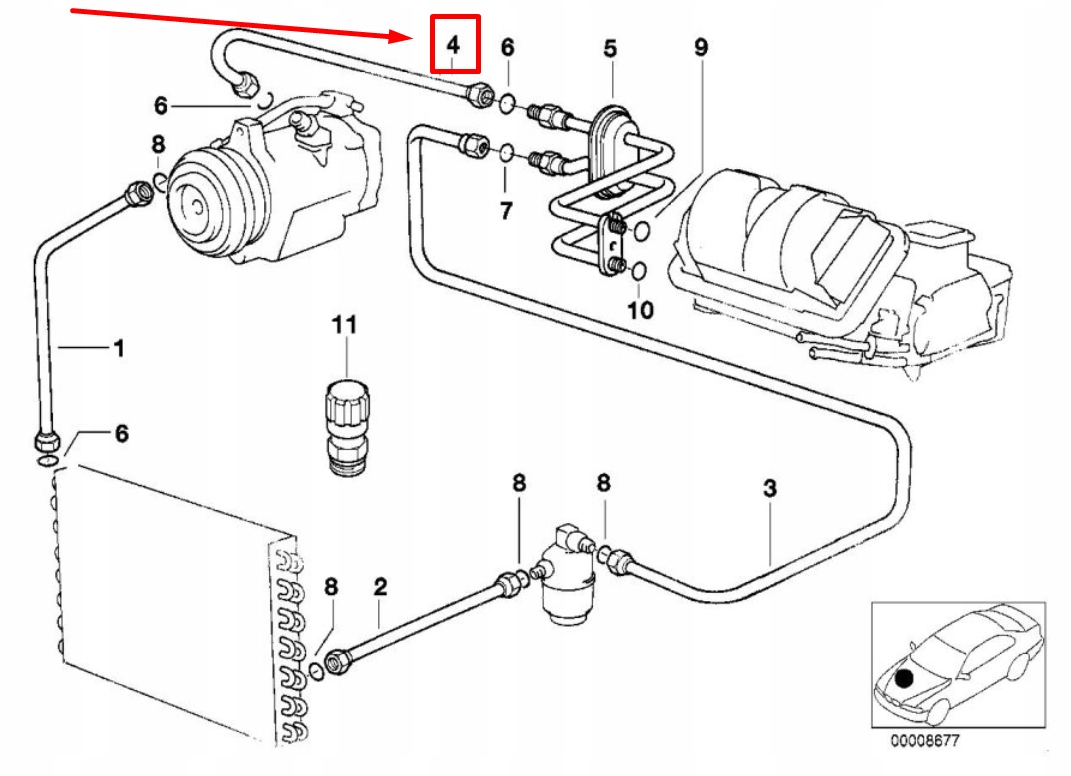 4
6
5
9
6
8
7
10
11
1
6
8
8
3
8
2
00008677