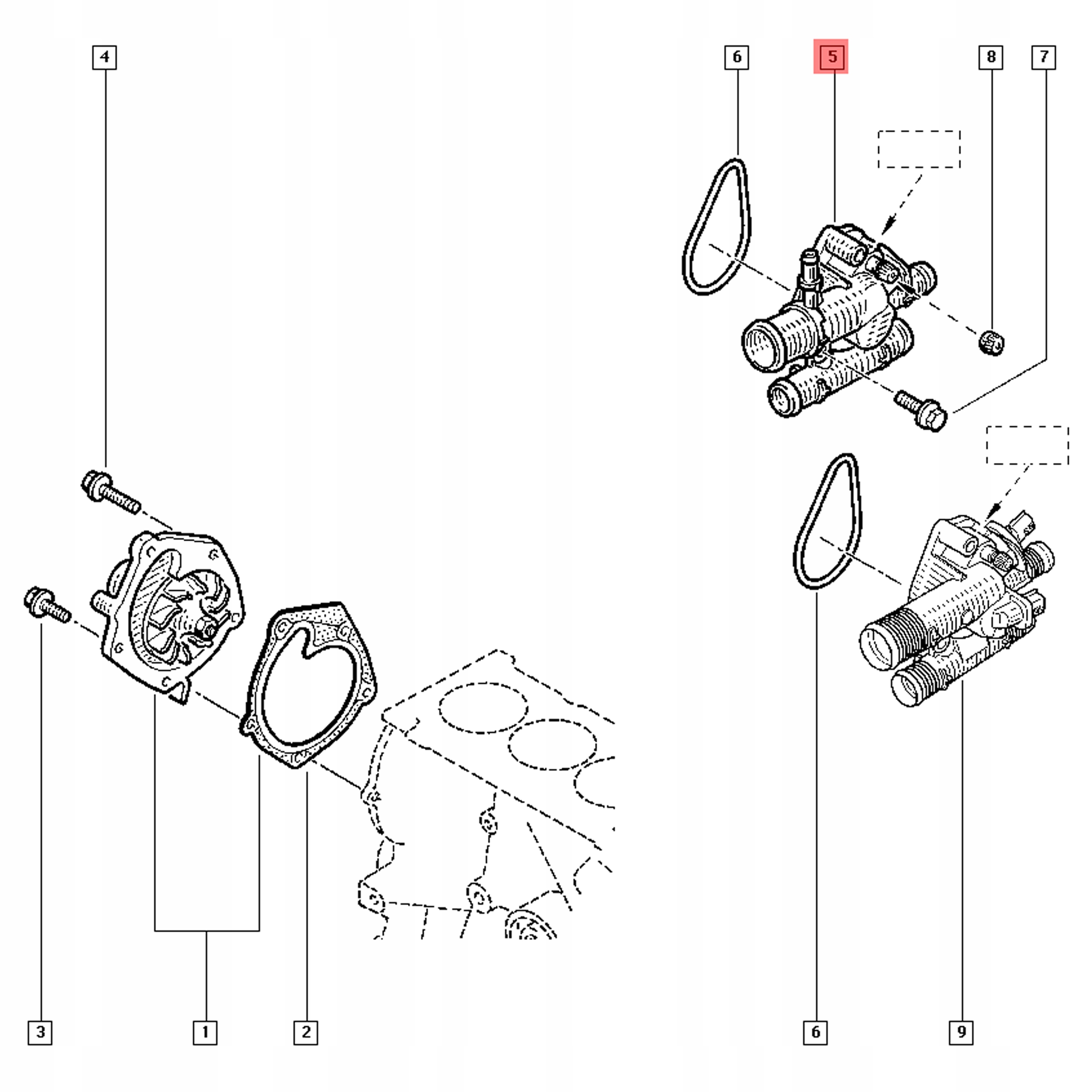 4
6
5
8
7
3
1
2
6
9