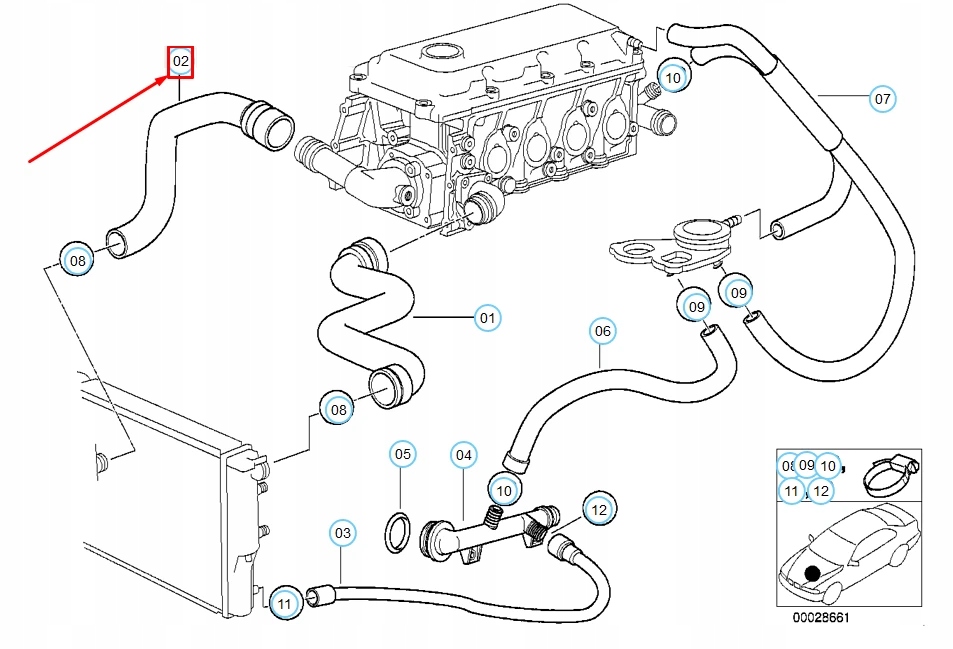 02
10
07
08
01
09
09
06
08
05
04
10
12
03
11
08 09 10
11 12
00028661