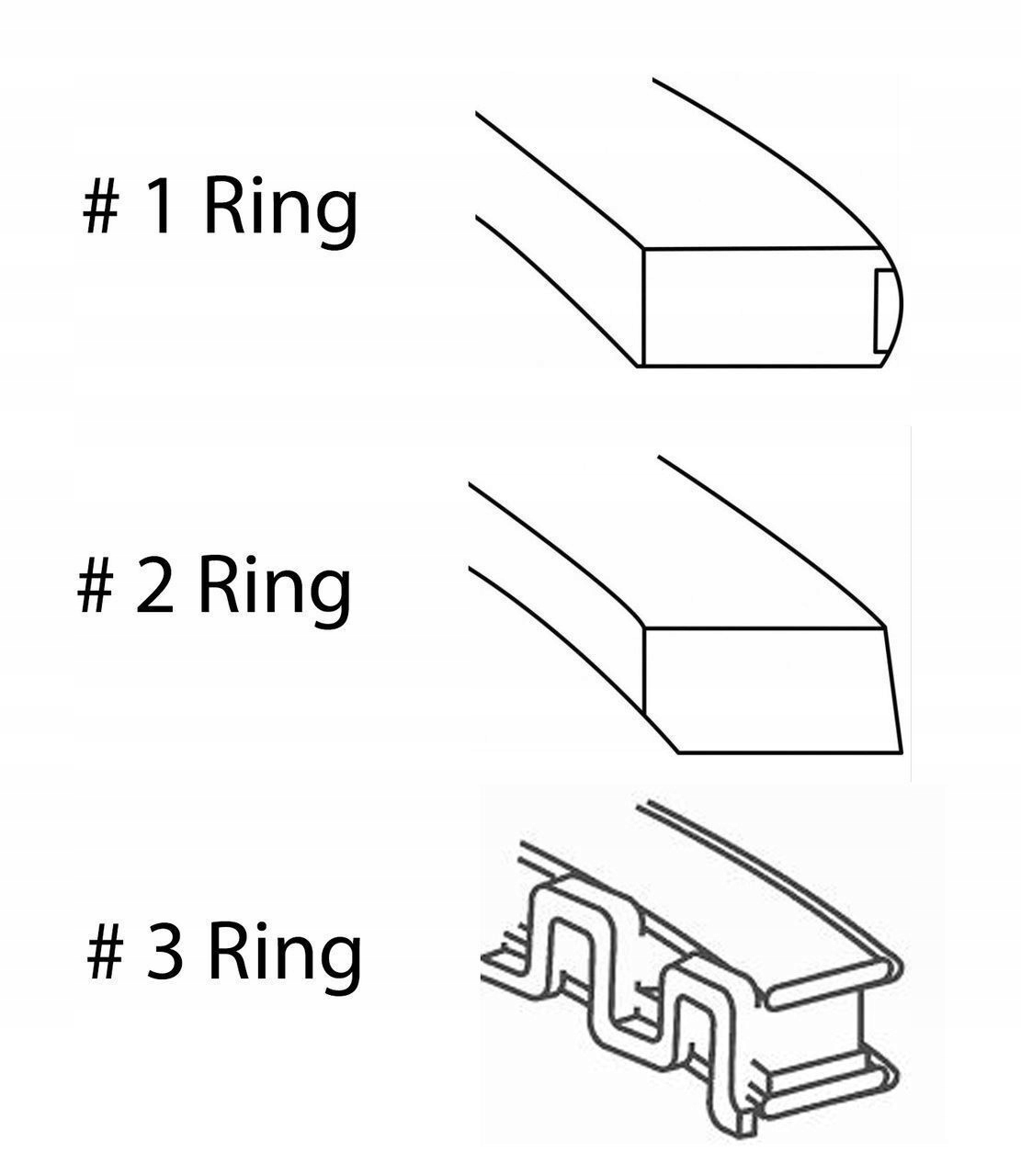 # 1 Ring

# 2 Ring

# 3 Ring