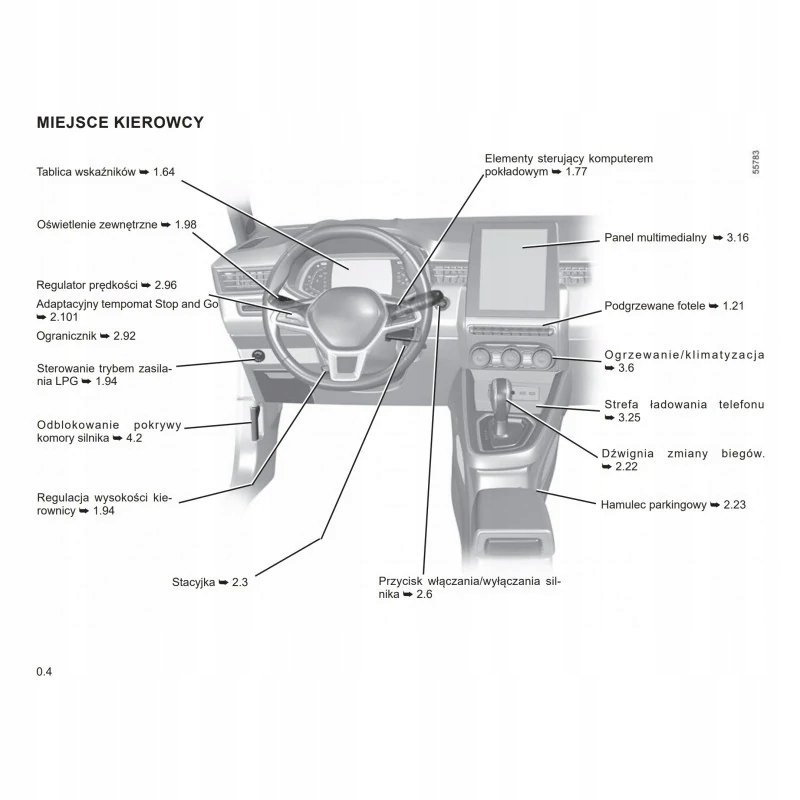 MIEJSCE KIEROWCY

Tablica wskaźników ➥ 1.64

Oświetlenie zewnętrzne ➥ 1.98

Regulator prędkości ➥ 2.96

Adaptacyjny tempomat Stop and Go ➥ 2.101

Ogranicznik ➥ 2.92

Sterowanie trybem zasilania LPG ➥ 1.94

Odblokowanie pokrywy komory silnika ➥ 4.2

Regulacja wysokości kierownicy ➥ 1.94

Stacyjka ➥ 2.3

Elementy sterujący komputerem pokładowym ➥ 1.77

55783

Panel multimedialny ➥ 3.16

Podgrzewane fotele ➥ 1.21

Ogrzewanie/klimatyzacja ➥ 3.6

Strefa ładowania telefonu ➥ 3.25

Dźwignia zmiany biegów. ➥ 2.22

Hamulec parkingowy ➥ 2.23

Przycisk włączania/wyłączania silnika ➥ 2.6

0.4