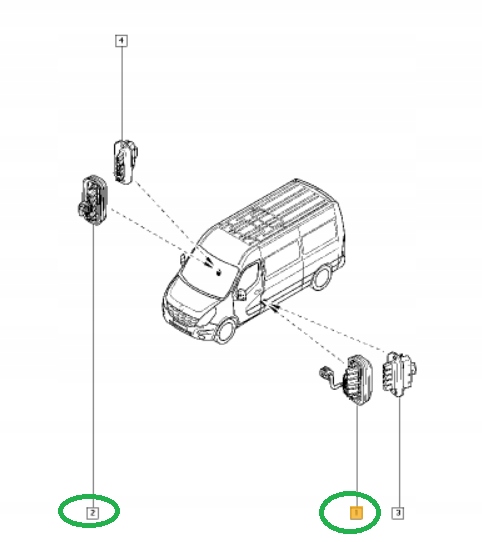 4
2
1
3