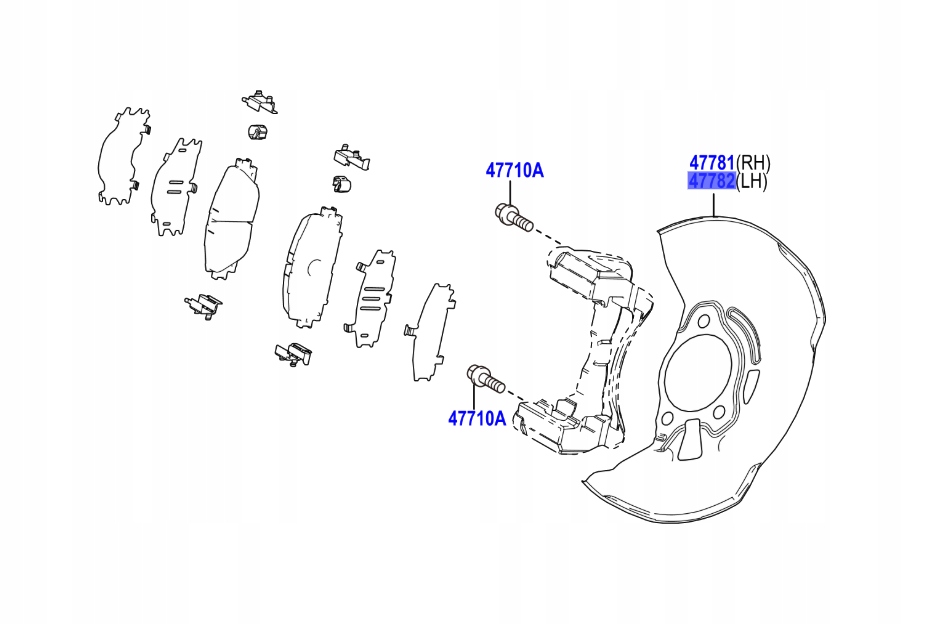 47710A

47781(RH)
47782(LH)

47710A