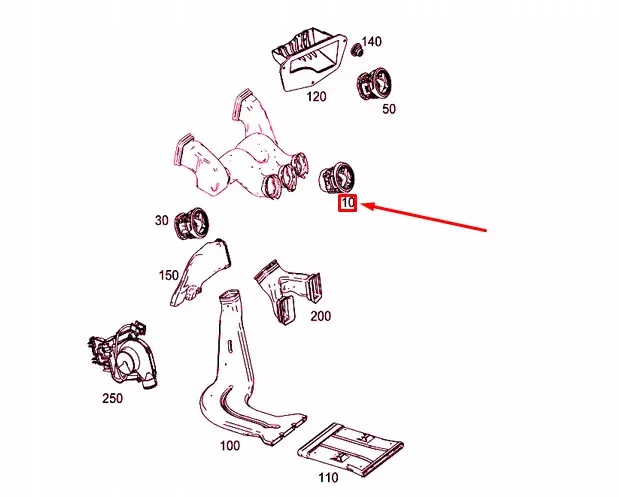 140
120
50
10
30
150
200
250
100
110