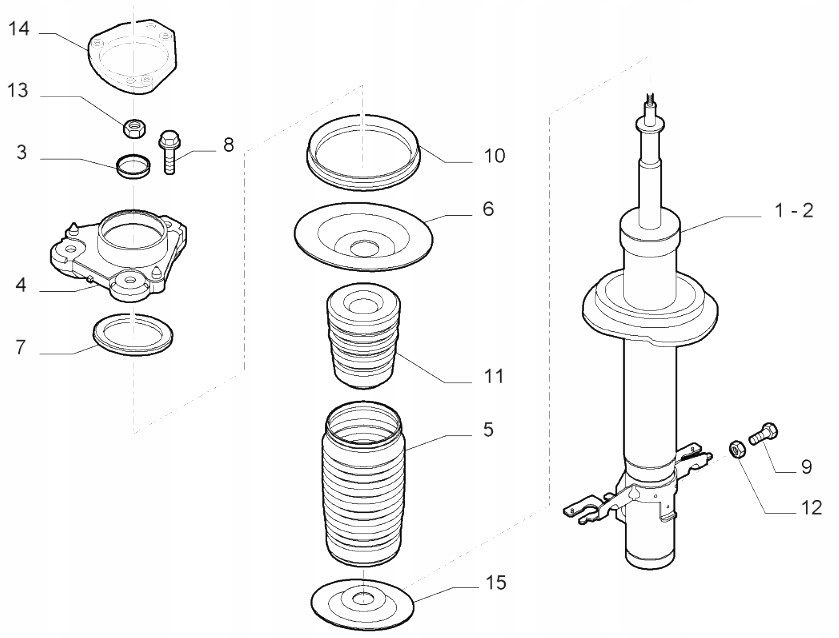 14

13

3

8

4

7

10

6

11

5

15

1 - 2

9

12