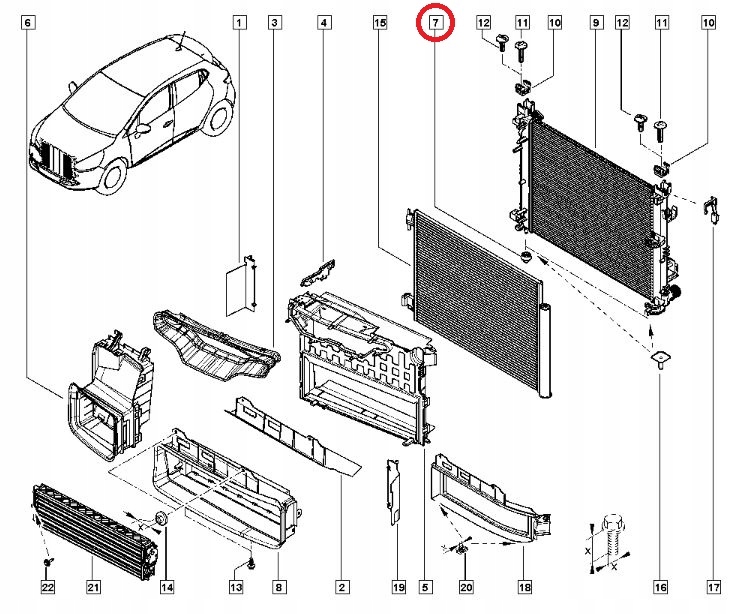 6
1
3
4
15
7
12
11
10
9
12
11
10
X
X
X
X
22
21
14
13
8
2
19
5
20
18
16
17