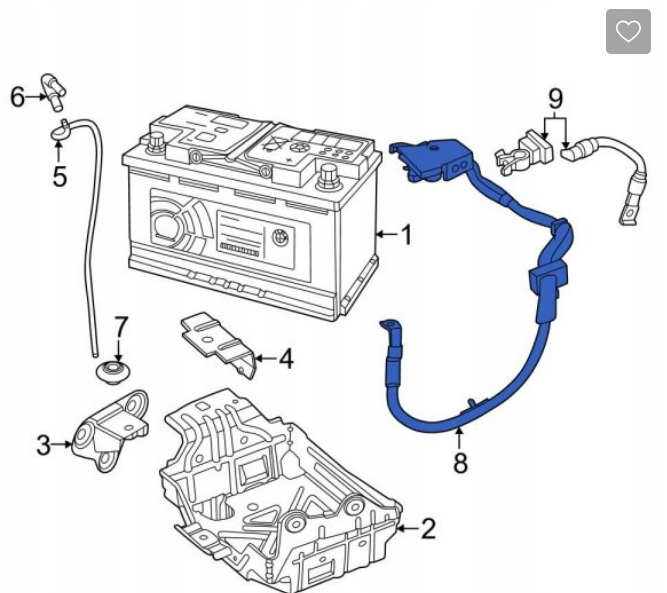 6
5
9
1
7
4
3
8
2