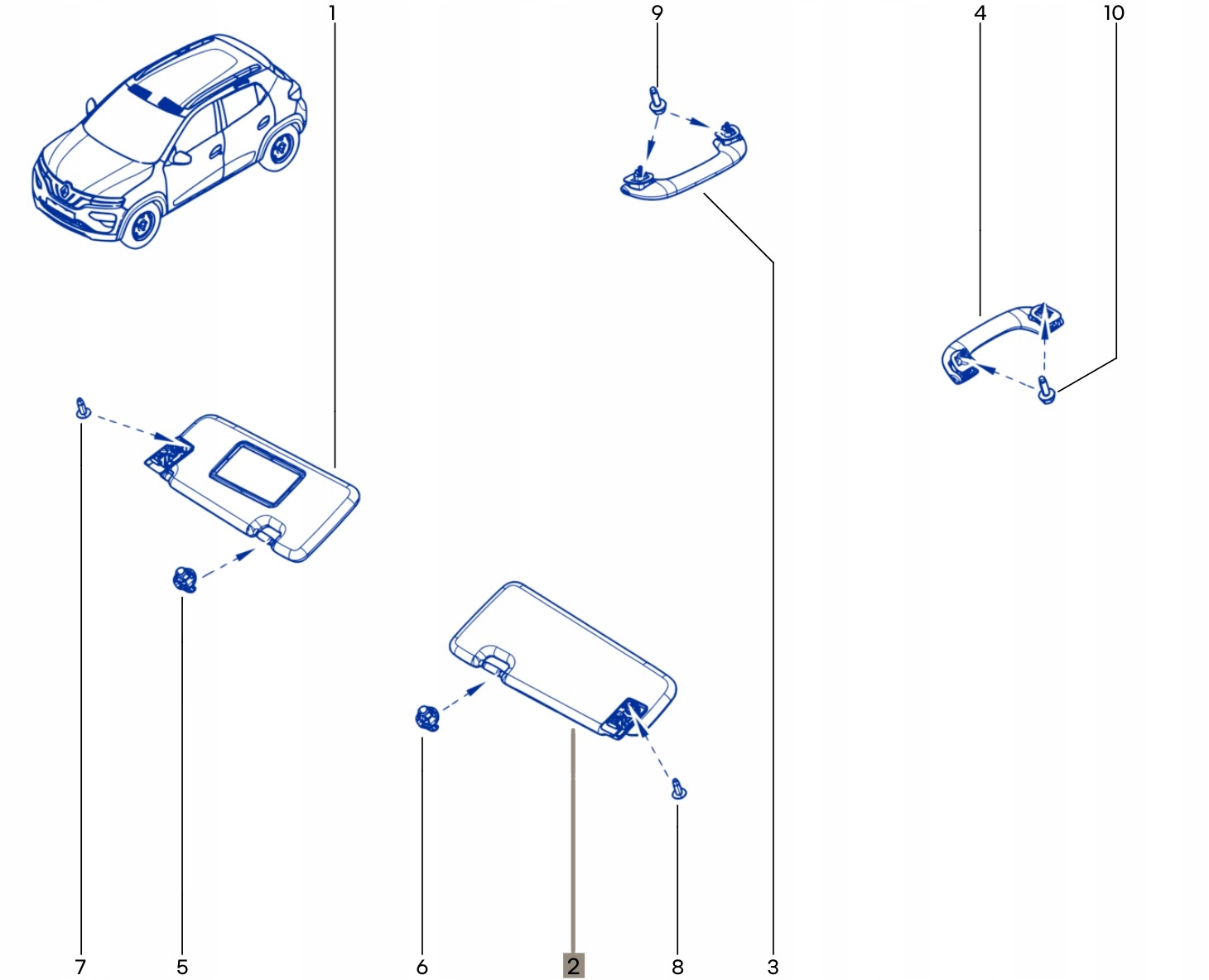 1
9
4
10
7
5
6
2
8
3