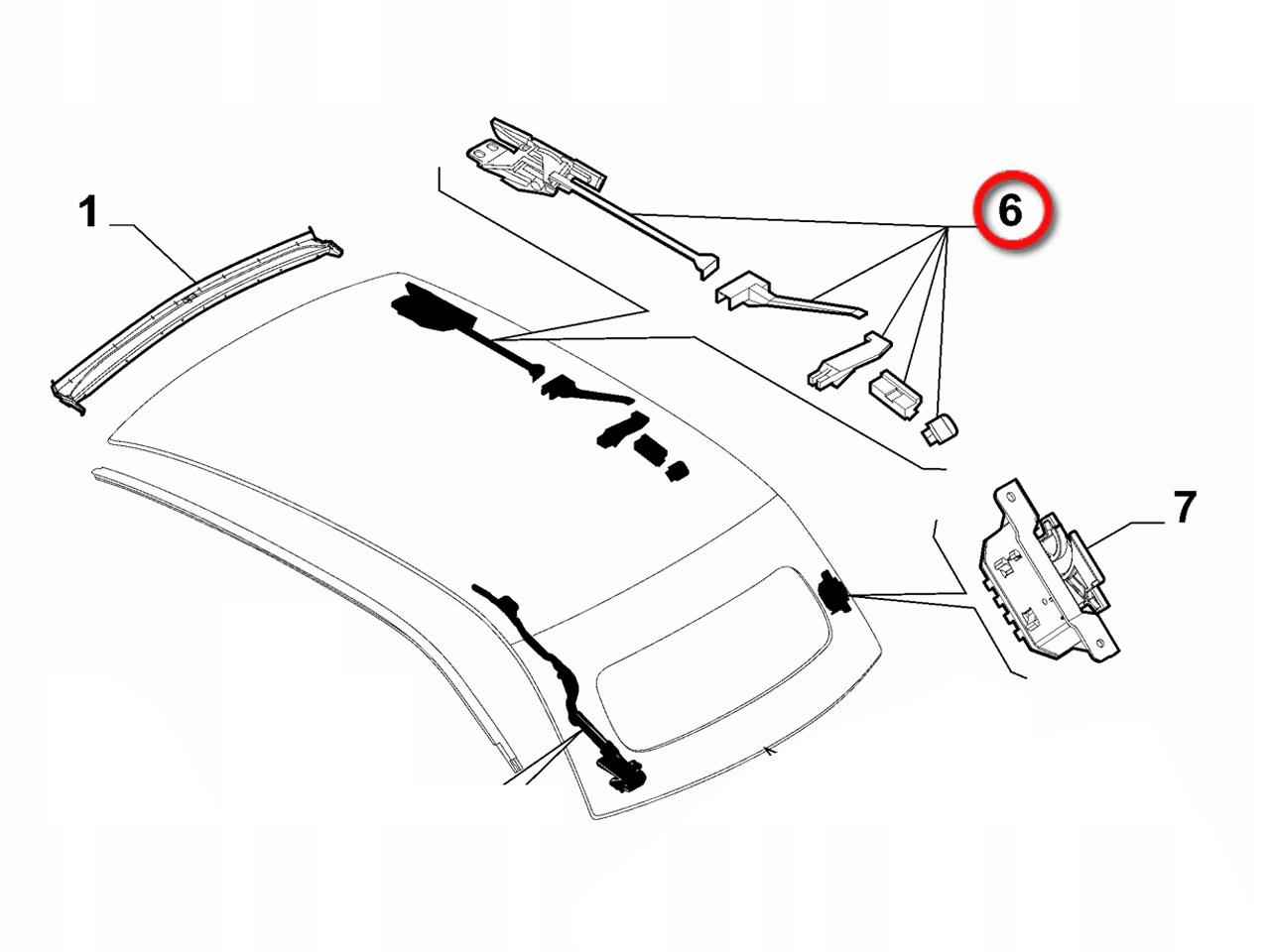 1
6
7