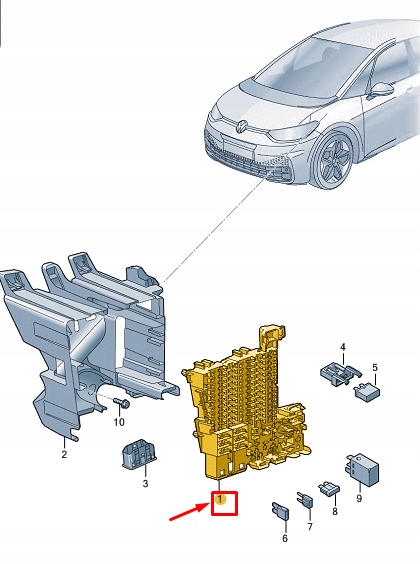 4
5
10
2
3
1
9
8
7
6