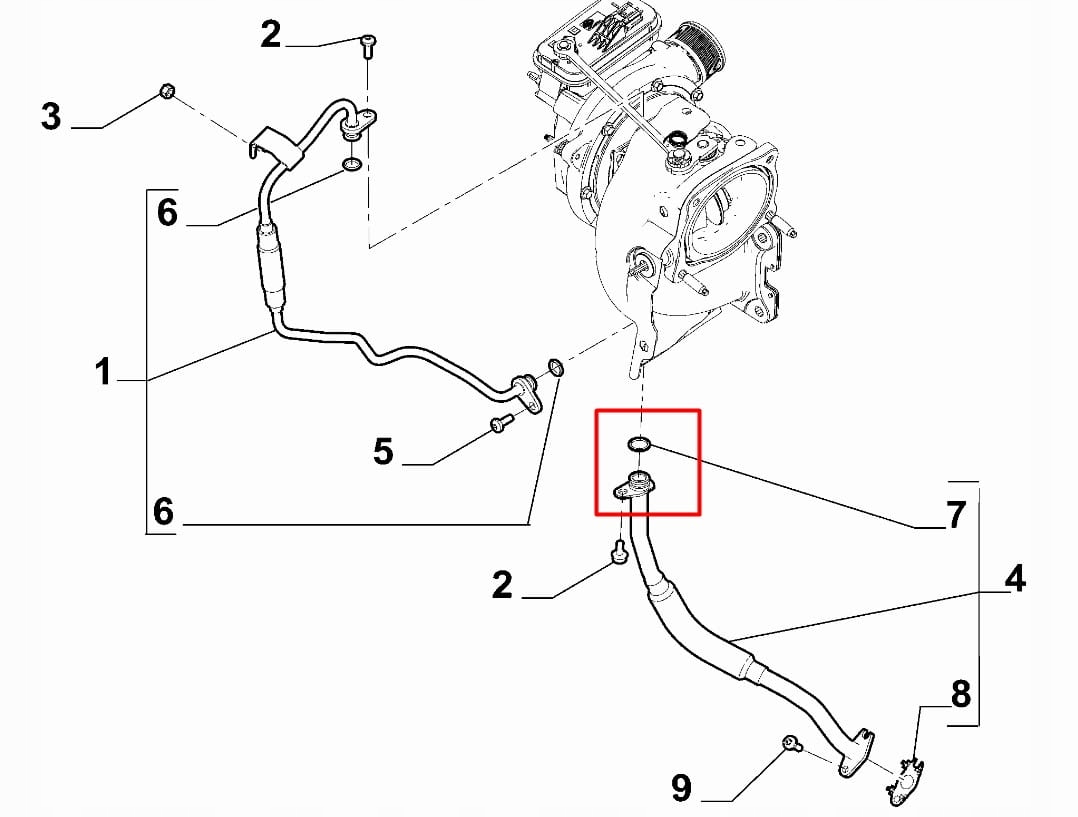 2
3
6
1
5
6
7
2
4
8
9