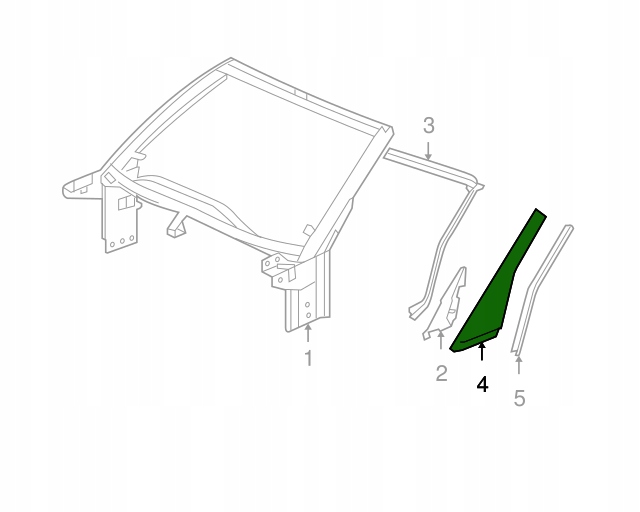 3
1
2
4
5