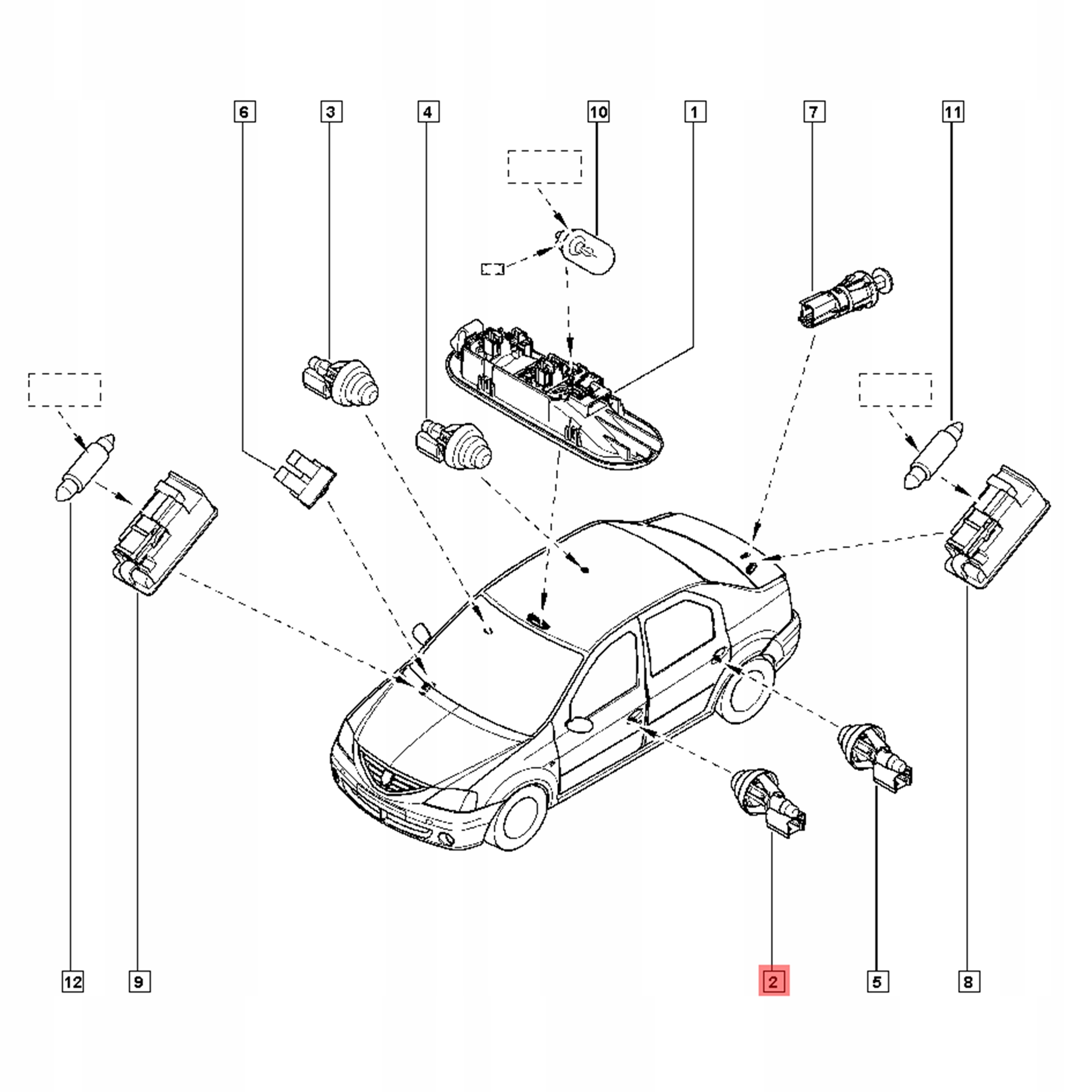 6
3
4
10
1
7
11
12
9
2
5
8