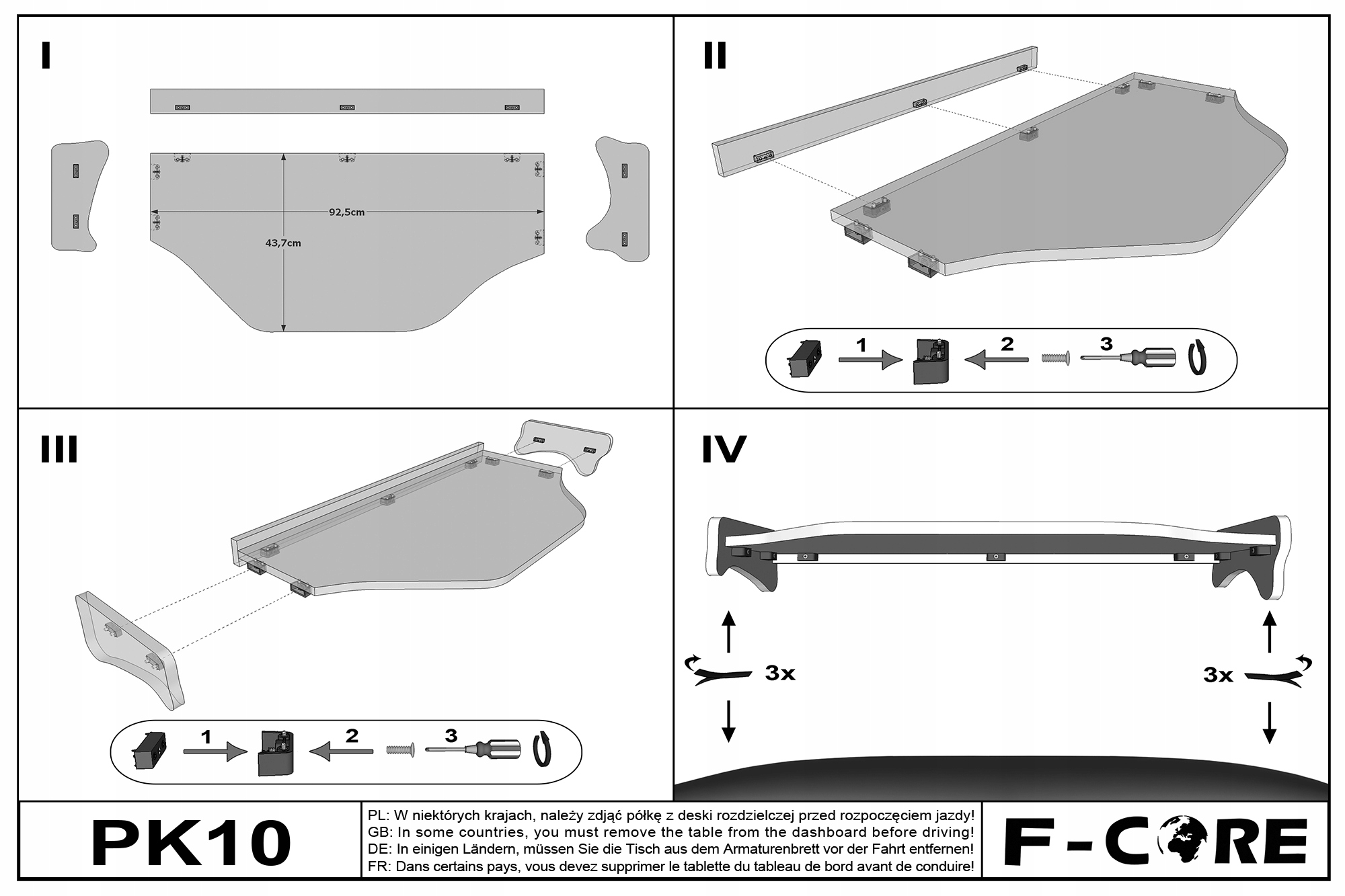 I

92,5cm

43,7cm

II

1

2

3

III

1

2

3

IV

3x

3x

PK10

PL: W niektórych krajach, należy zdjąć półkę z deski rozdzielczej przed rozpoczęciem jazdy!
GB: In some countries, you must remove the table from the dashboard before driving!
DE: In einigen Ländern, müssen Sie die Tisch aus dem Armaturenbrett vor der Fahrt entfernen!
FR: Dans certains pays, vous devez supprimer le tablette du tableau de bord avant de conduire!

F-CORE