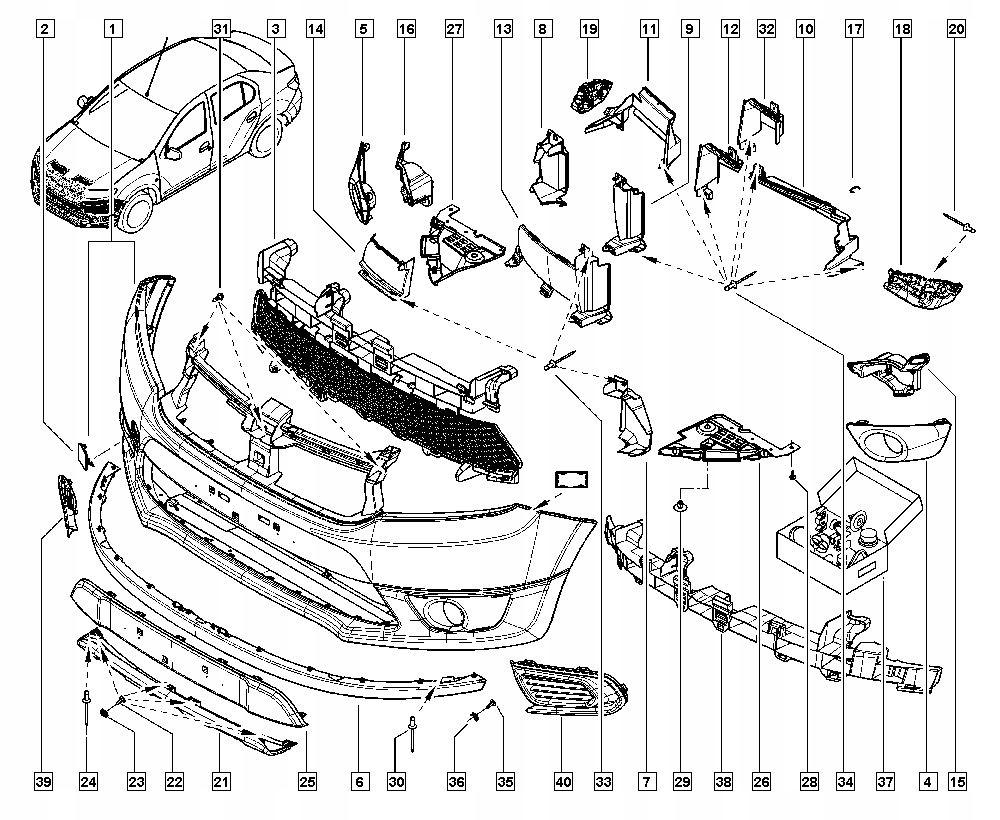 2 1 31 3 14 5 16 27 13 8 19 11 9 12 32 10 17 18 20

39 24 23 22 21 25 6 30 36 35 40 33 7 29 38 26 28 34 37 4 15