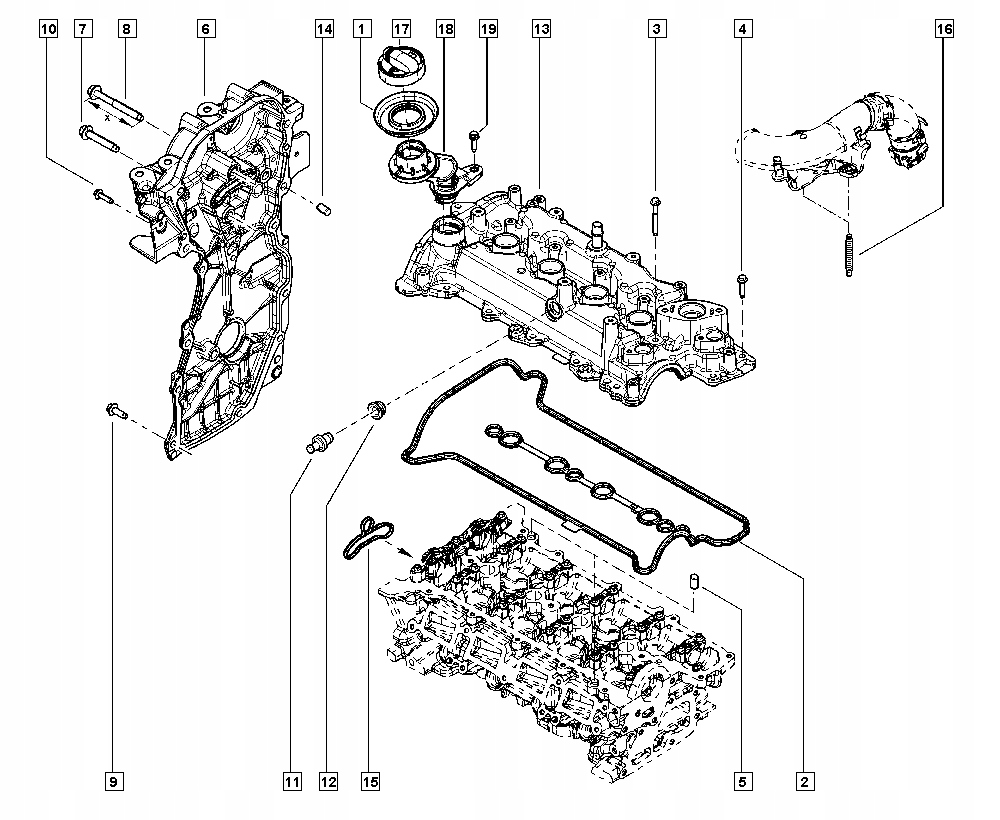 10
7
8
6
14
1
17
18
19
13
3
4
16
9
11
12
15
5
2