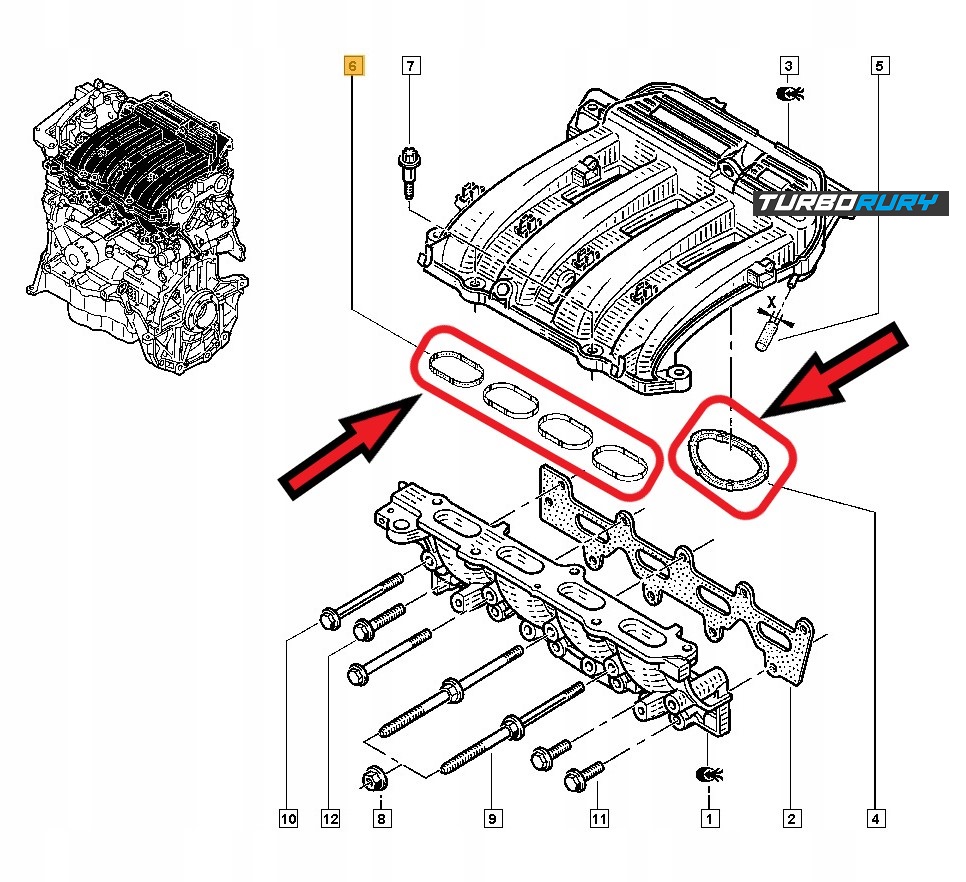 6
7
3
5
TURBORURY
X
10
12
8
9
11
1
2
4