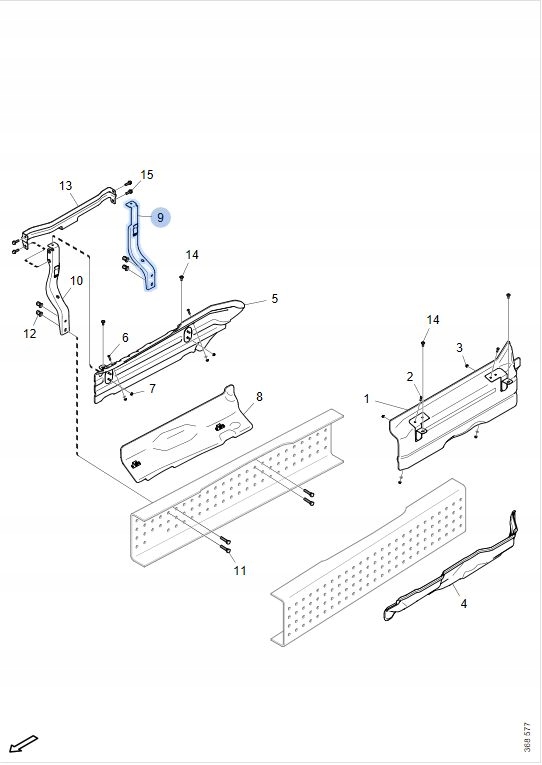 13
15
9
14
10
5
12
6
7
8
14
3
2
1
11
4
368 577