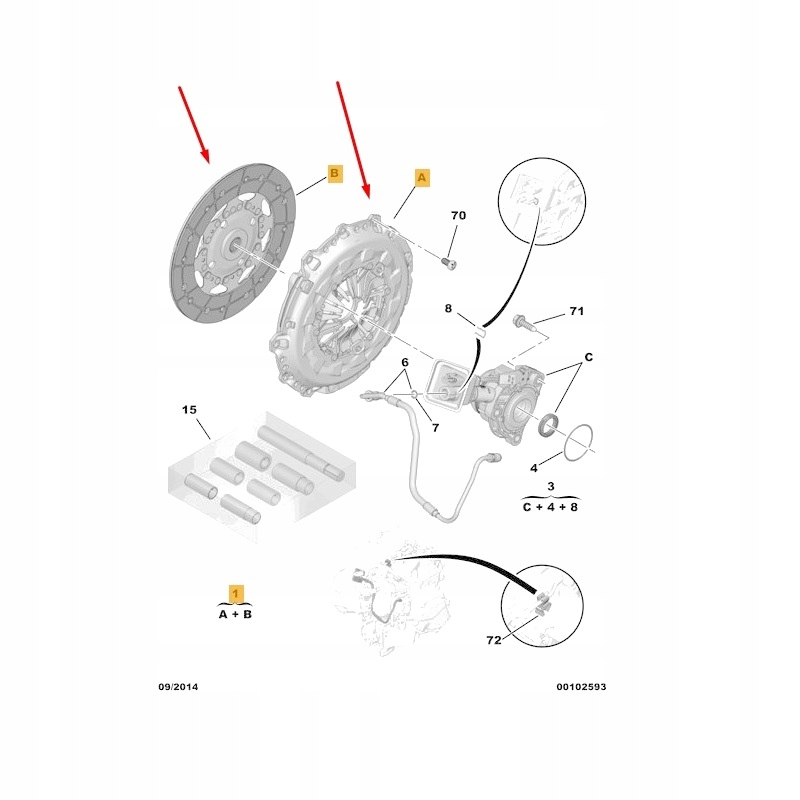 B

A

70

8

71

6

C

7

15

4

3

C + 4 + 8

1

A + B

72

09/2014

00102593