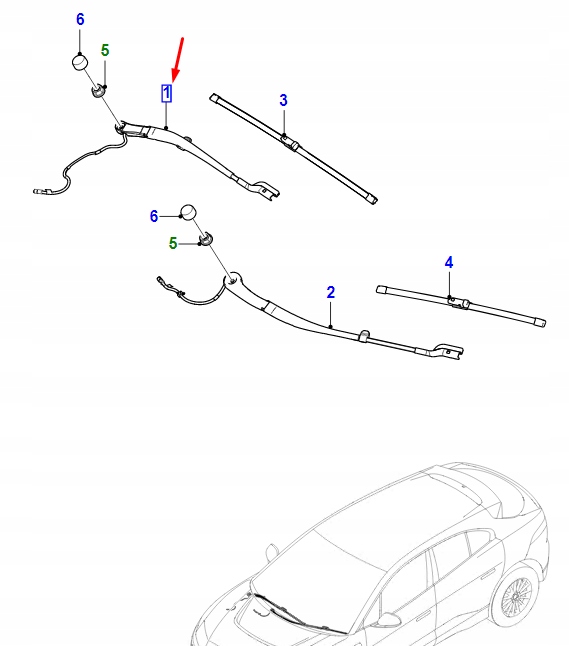 6
5
1
3
6
5
2
4