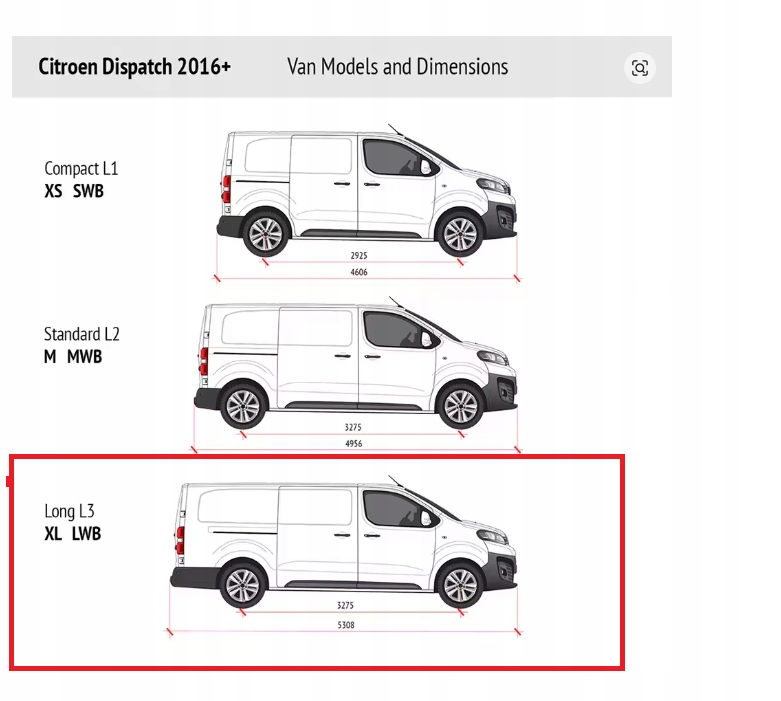 Citroen Dispatch 2016+
Van Models and Dimensions

Compact L1
XS SWB

2925
4606

Standard L2
M MWB

3275
4956

Long L3
XL LWB

3275
5308