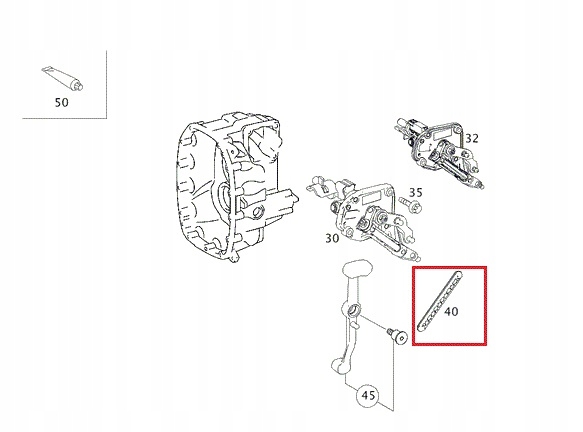 50

32

35

30

40

45