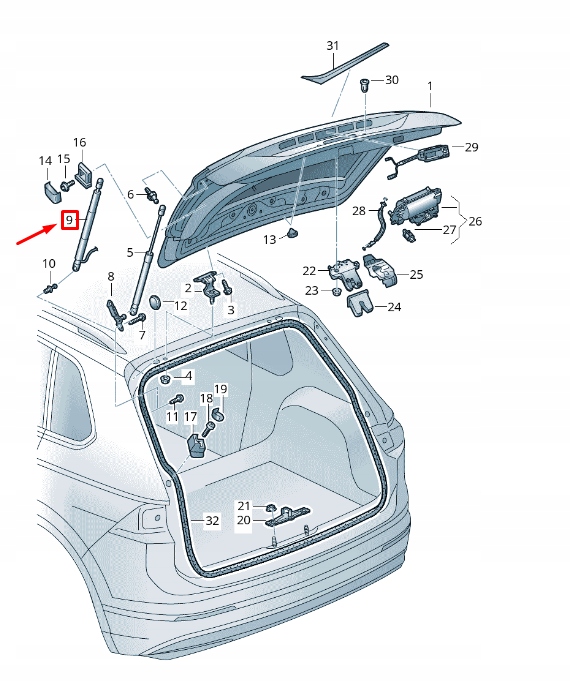 31
30
1
16
14
15
29
6
9
28
26
27
13
5
10
22
25
8
2
23
24
3
12
7
4
19
18
11
17
21
20
32