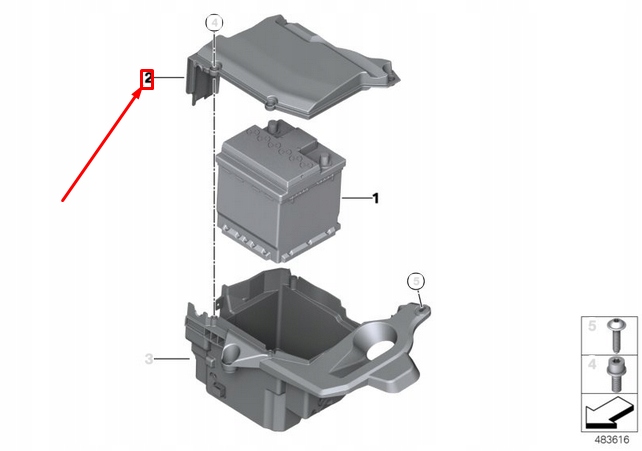 4
2
1
5
3
5
4
483616