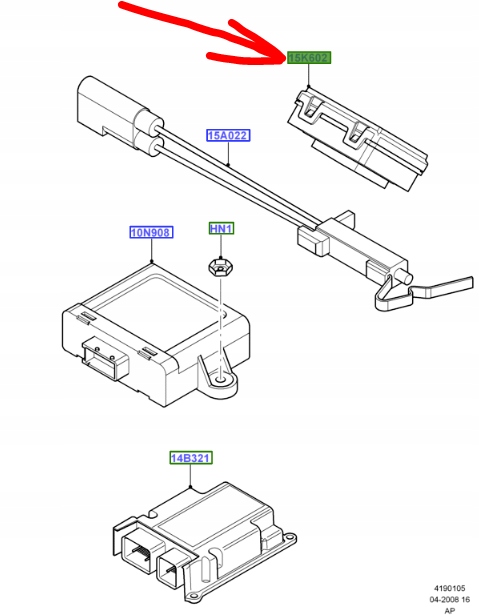 15K602

15A022

10N908

HN1

14B321

4190105
04-2008 16
AP