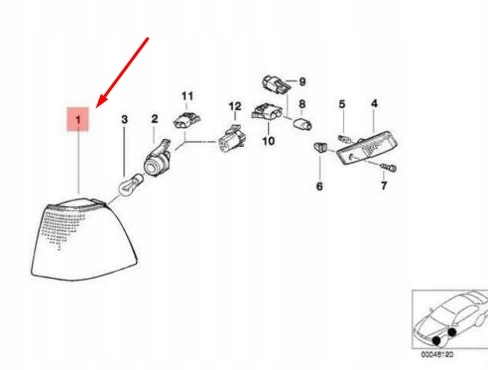 1
3
2
11
12
9
8
10
5
4
6
7
00048120