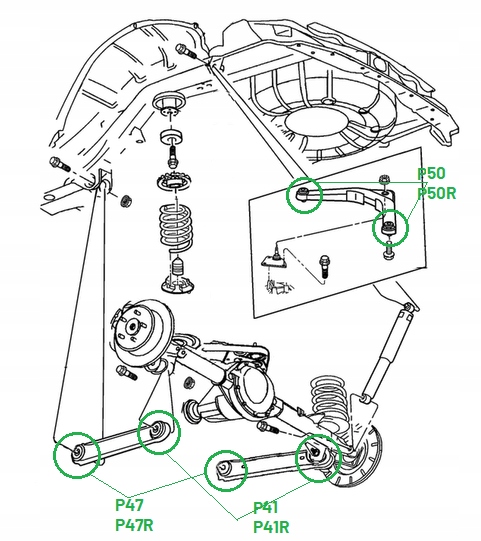 P50
P50R

P47
P47R

P41
P41R