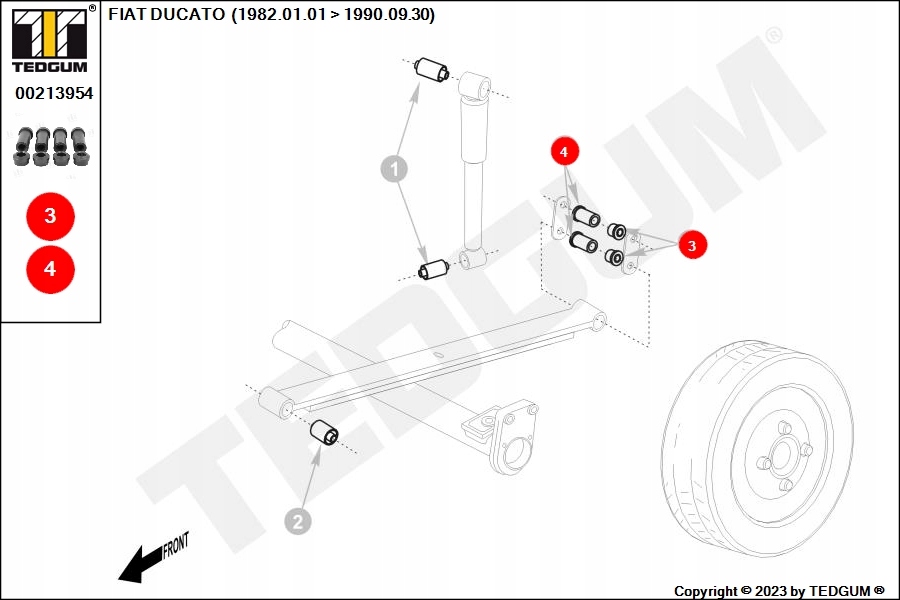 TEDGUM®
00213954
3
4
FIAT DUCATO (1982.01.01 > 1990.09.30)
TEDGUM®
1
4
3
2
FRONT
Copyright © 2023 by TEDGUM ®