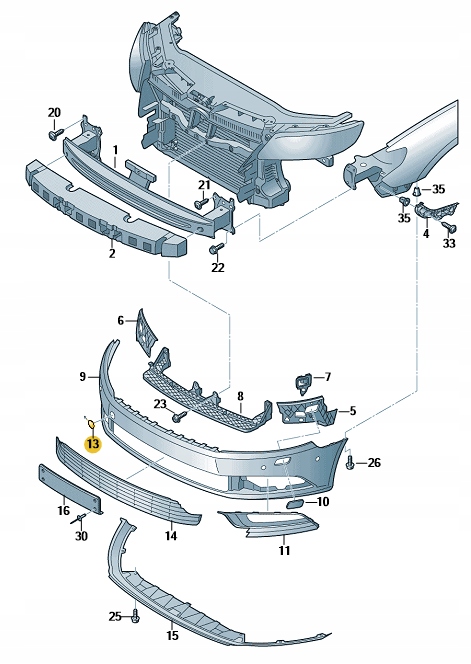 20
1
2
21
22
35
35
4
33
6
9
7
8
23
5
13
26
10
16
30
14
11
25
15