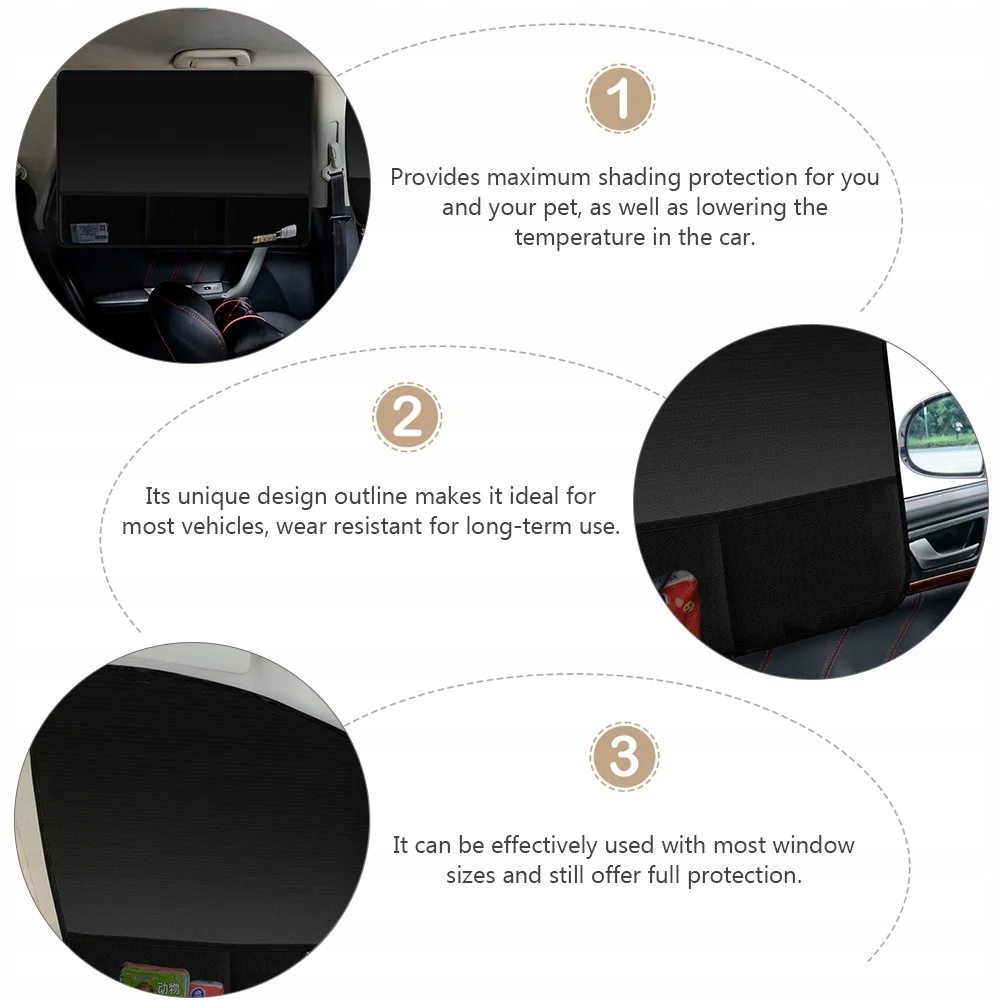 1

Provides maximum shading protection for you and your pet, as well as lowering the temperature in the car.

2

Its unique design outline makes it ideal for most vehicles, wear resistant for long-term use.

3

It can be effectively used with most window sizes and still offer full protection.