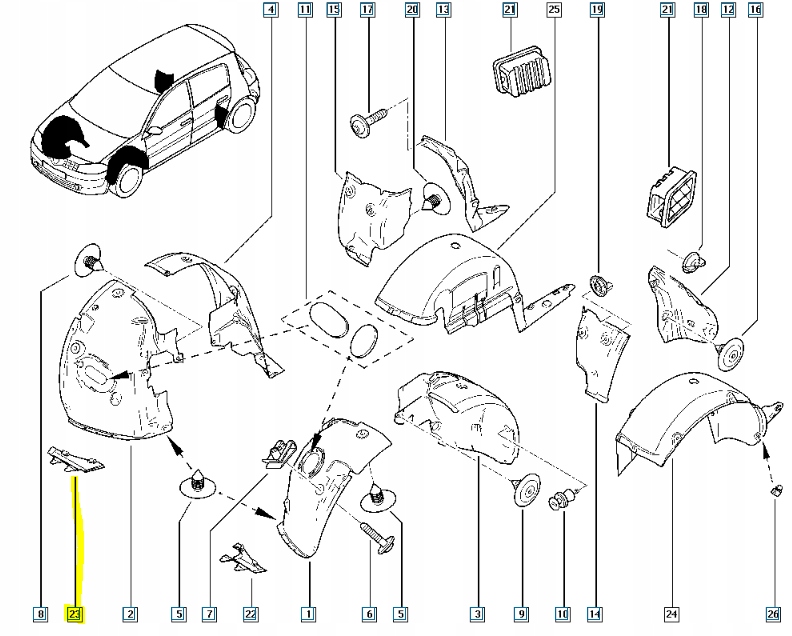 4
11
15
17
20
13
21
25
19
21
18
12
16
8
23
2
5
7
22
1
6
5
3
9
10
14
24
26