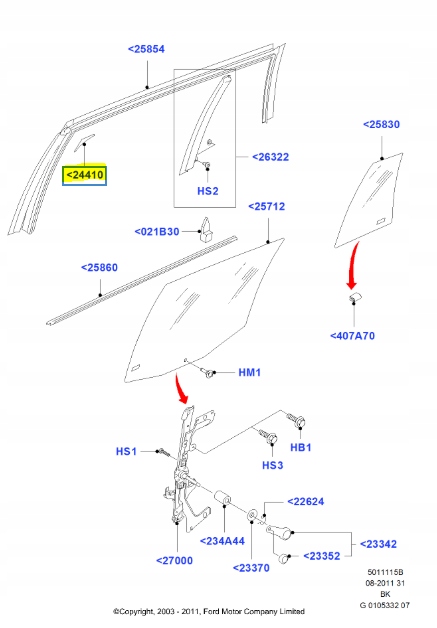 <25854
<24410
<26322
HS2
<25830
<25712
<021B30
<25860
<407A70
HM1
HS1
HB1
HS3
<22624
<234A44
<23342
<23352
<27000
<23370
5011115B
08-2011 31
BK
G 0105332 07
©Copyright, 2003 - 2011, Ford Motor Company Limited