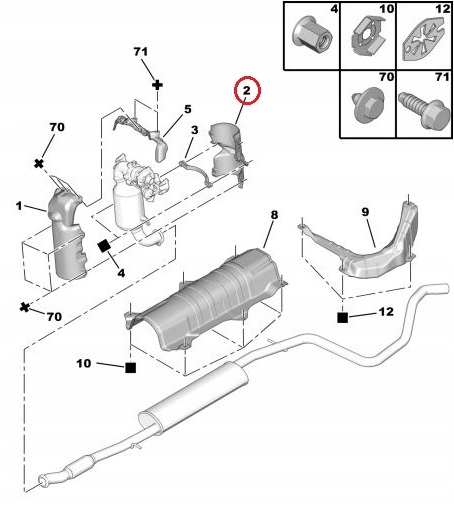 4
10
12
70
71

71
2
5
3
70
1
4
8
9
70
12
10