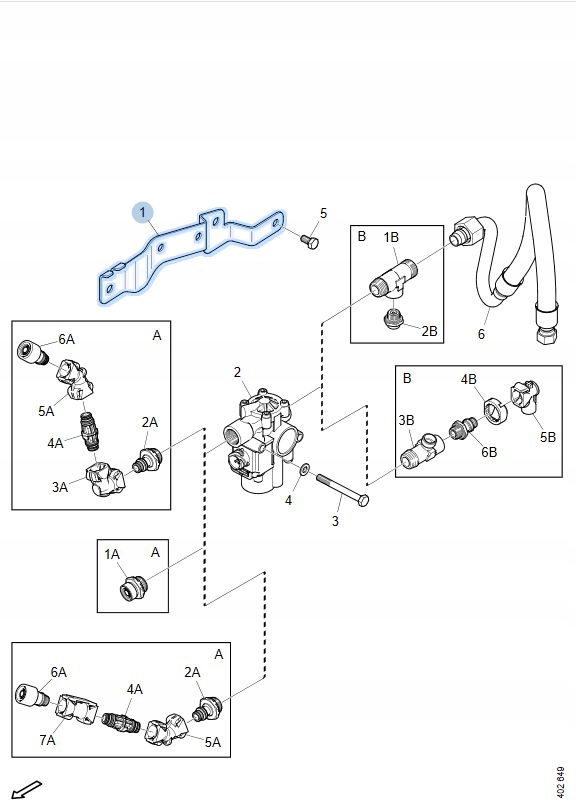 1
5
B
1B
2B
6
A
6A
5A
4A
2A
3A
2
B
4B
3B
6B
5B
4
3
1A
A
A
6A
4A
2A
7A
5A
402 649