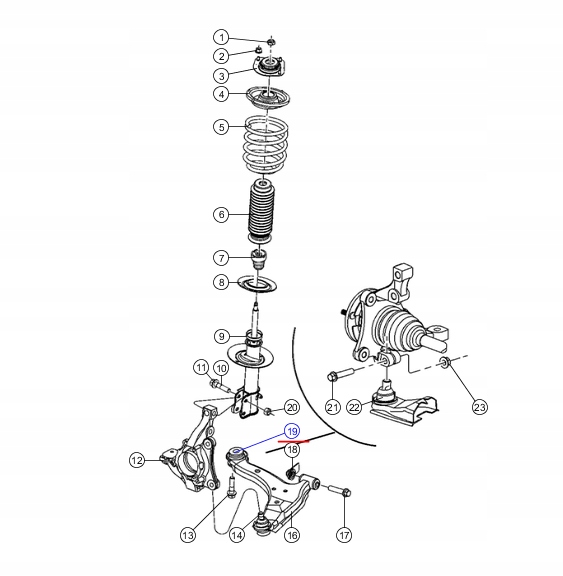 1
2
3
4
5
6
7
8
9
11
10
20
19
18
12
13
14
16
17
21
22
23