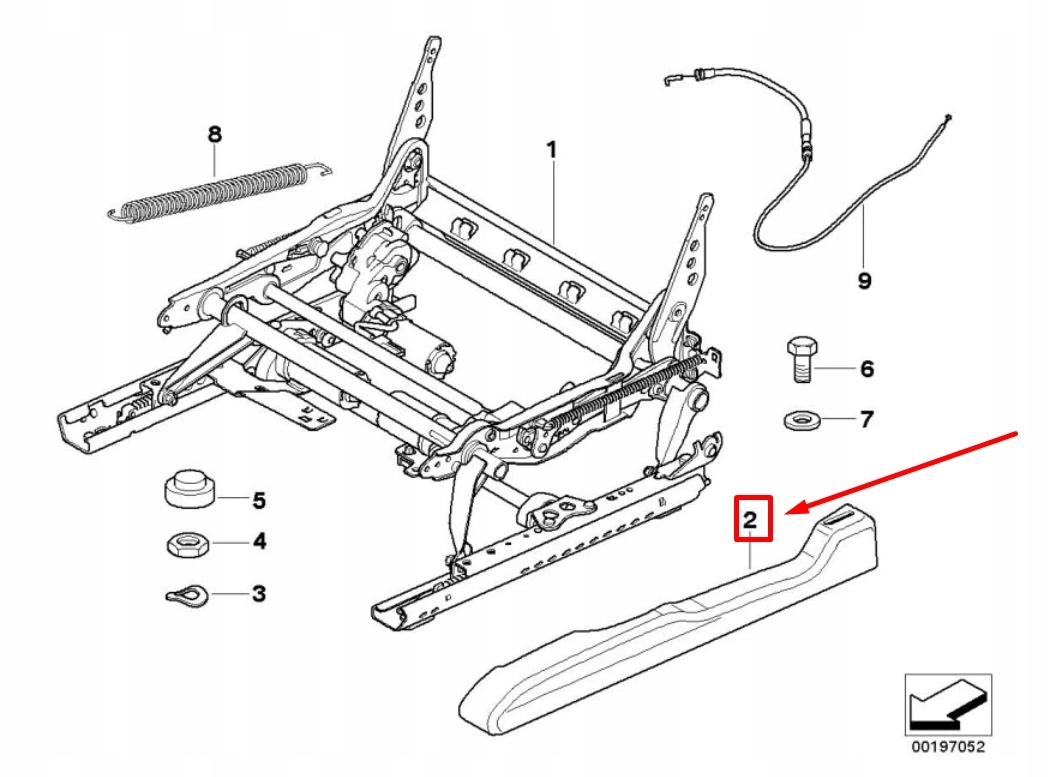 8
1
9
6
7
5
4
3
2
00197052