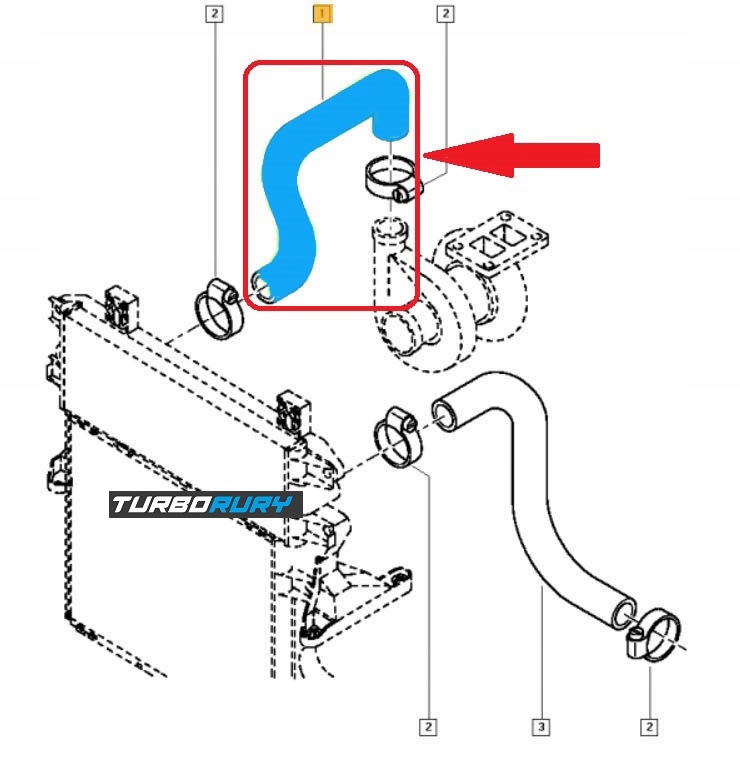 2
1
2
TURBORURY
2
3
2