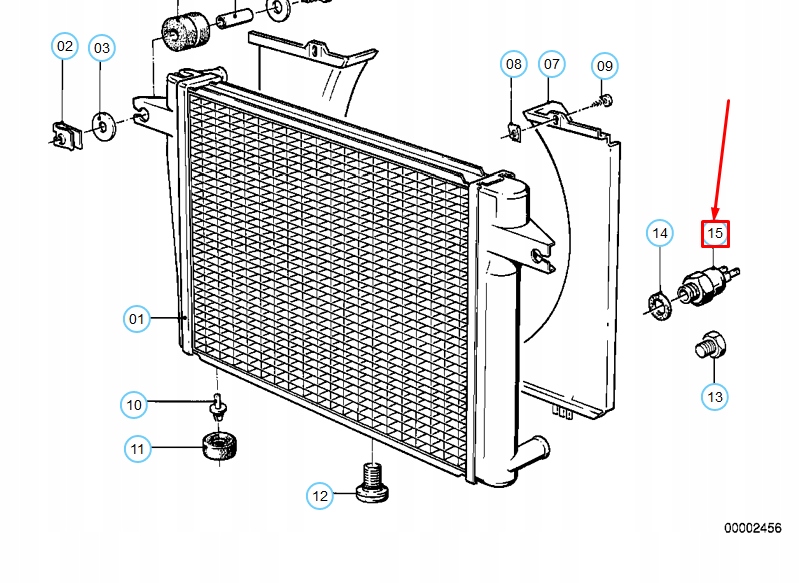 02
03
08
07
09
14
15
01
10
11
12
13
00002456