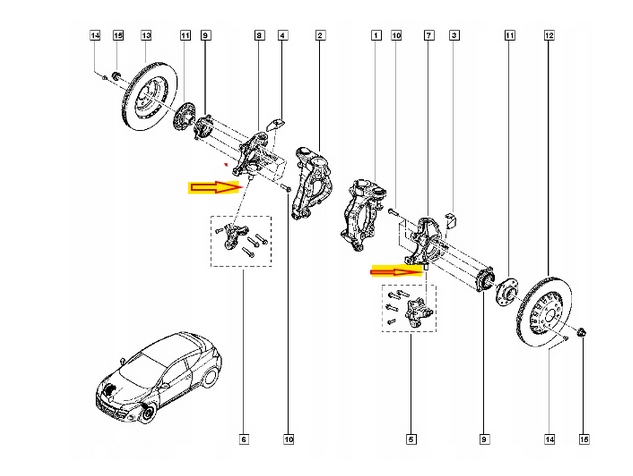 14 15 13 11 9 8 4 2 1 10 7 3 11 12

6 10 5 9 14 15