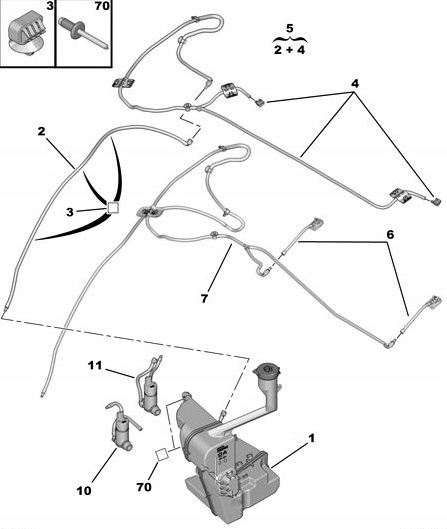 3
70
5
2 + 4
4
2
3
6
7
11
1
10
70