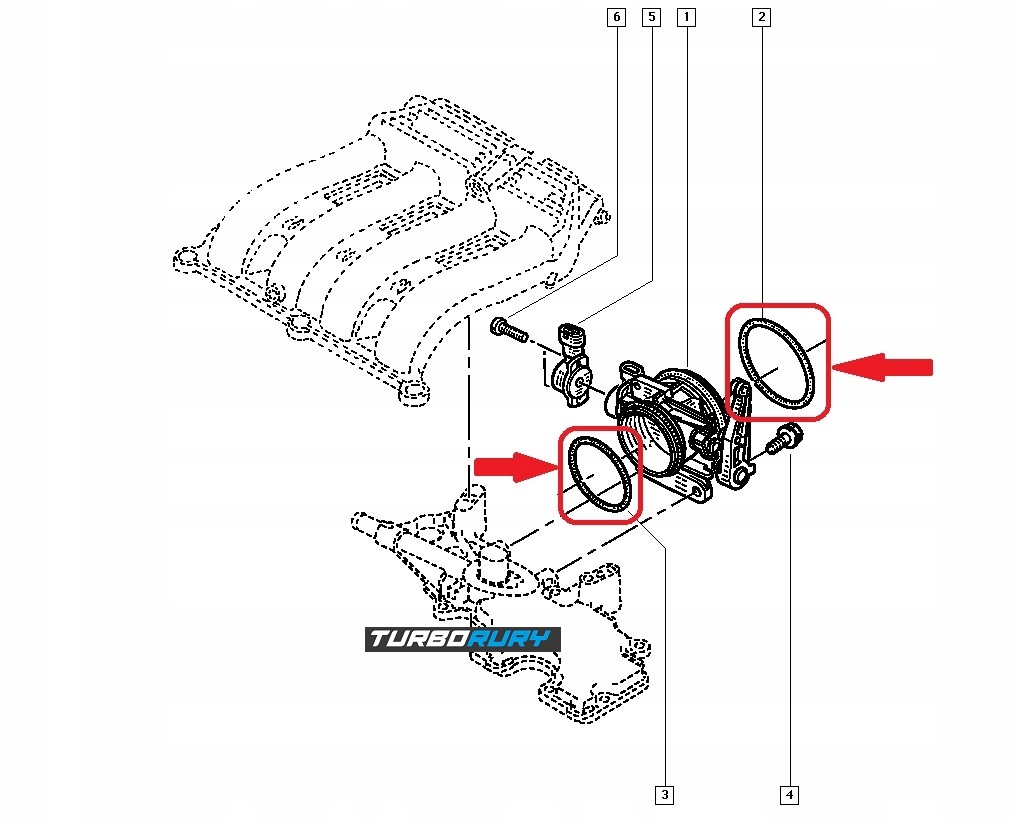 6
5
1
2
TURBORURY
3
4