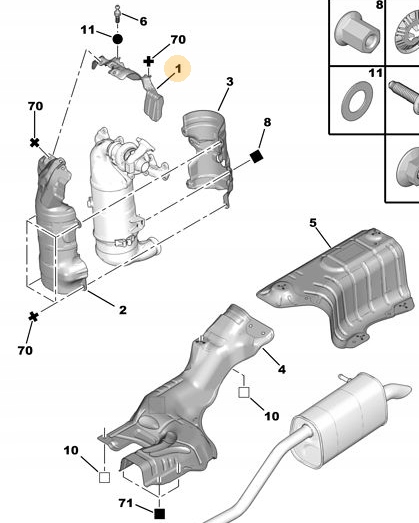 8
11
6
11
70
1
3
70
8
5
2
70
4
10
10
71