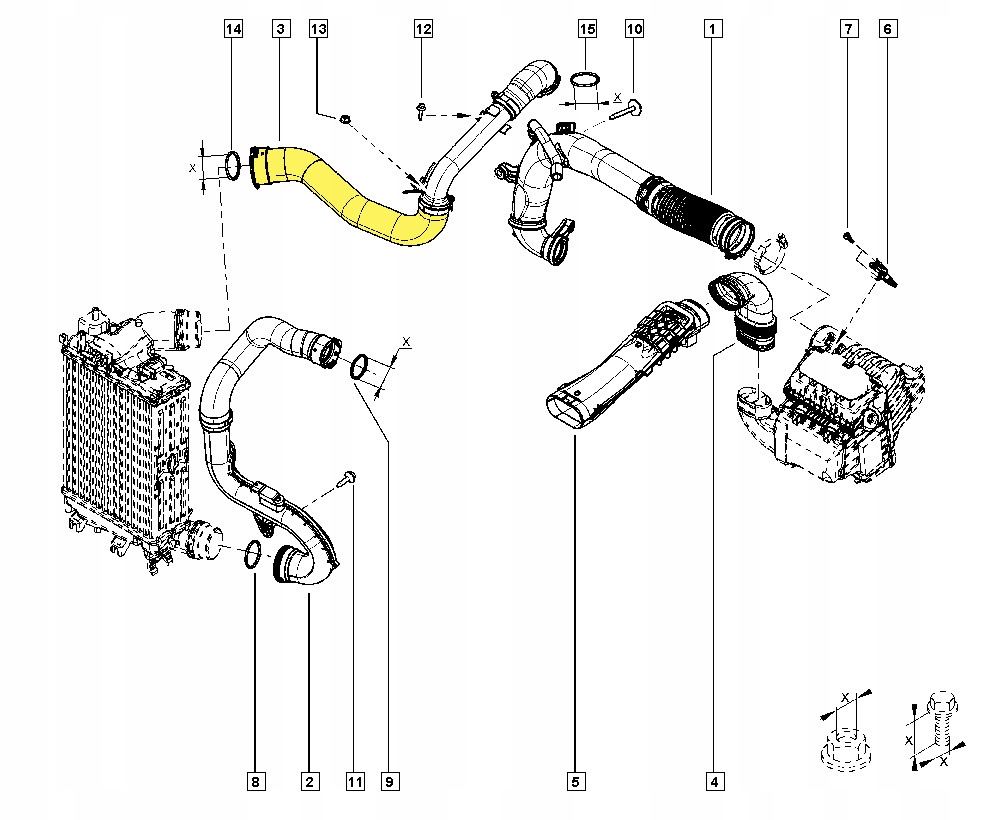 14
3
13
12
15
10
1
7
6
X
X
X
8
2
11
9
5
4
X
X
X